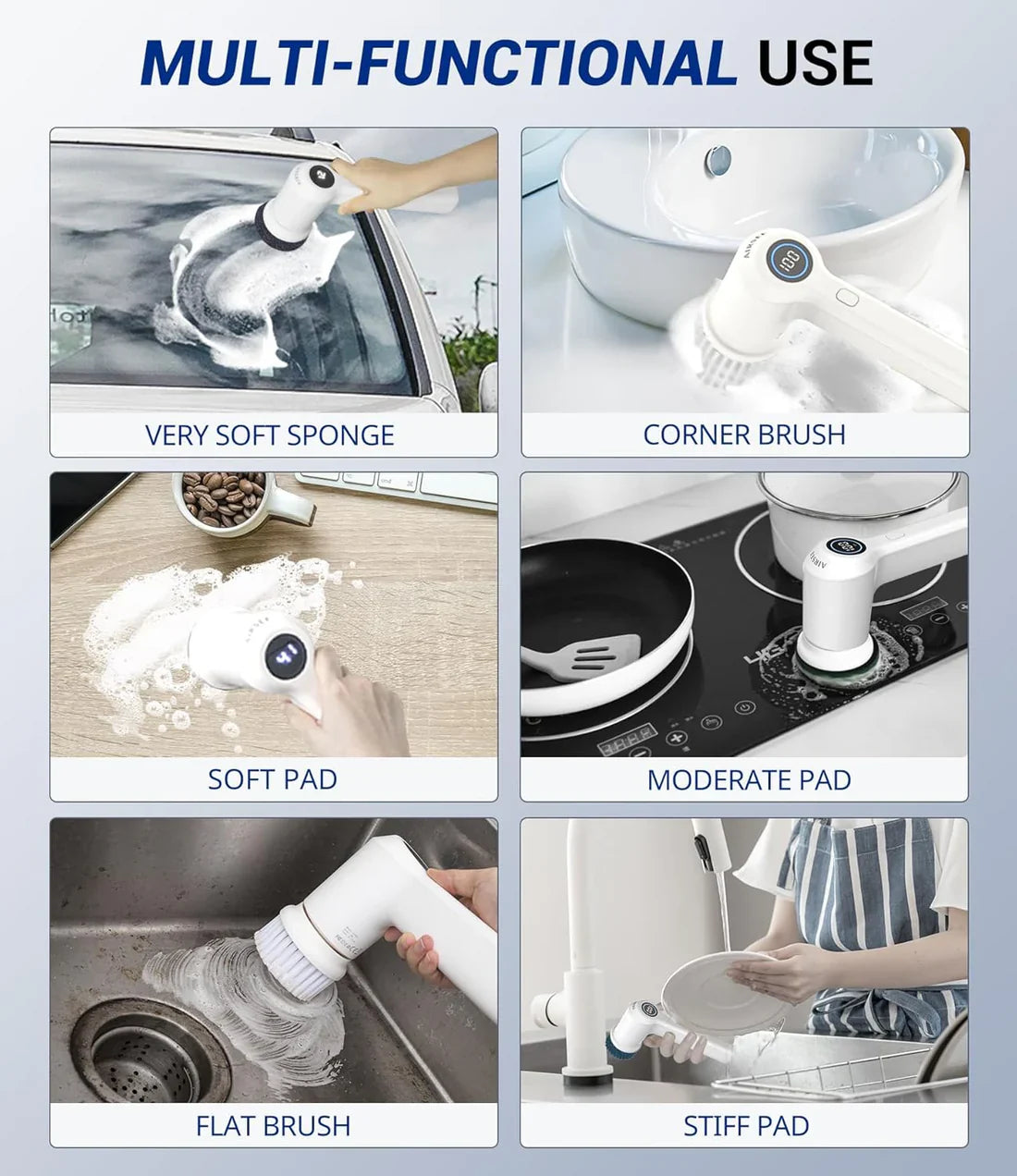 MULTI-FUNCTIONAL USE

VERY SOFT SPONGE

CORNER BRUSH

SOFT PAD

MODERATE PAD

FLAT BRUSH

STIFF PAD